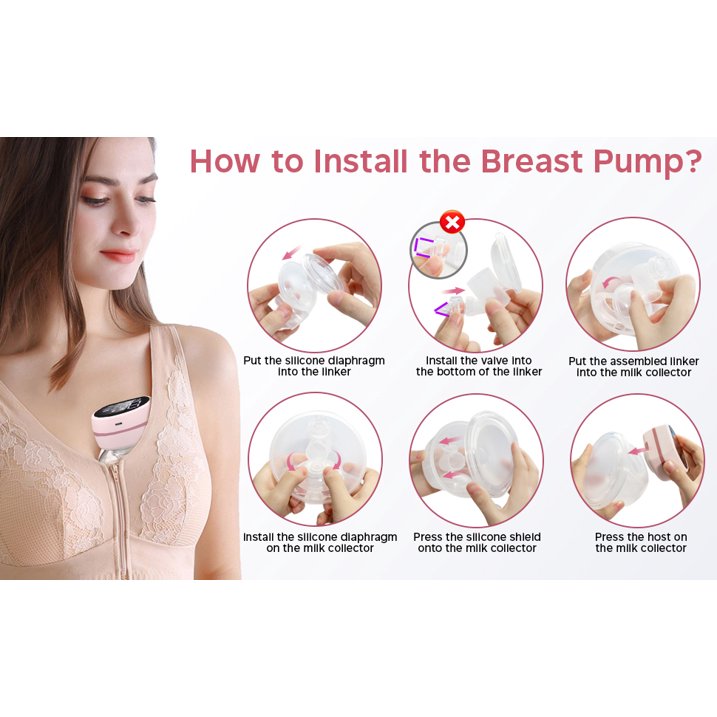 How to Install the Breast Pump?

Put the silicone diaphragm into the linker

Install the valve into the bottom of the linker

Put the assembled linker into the milk collector

Install the silicone diaphragm on the milk collector

Press the silicone shield onto the milk collector

Press the host on the milk collector