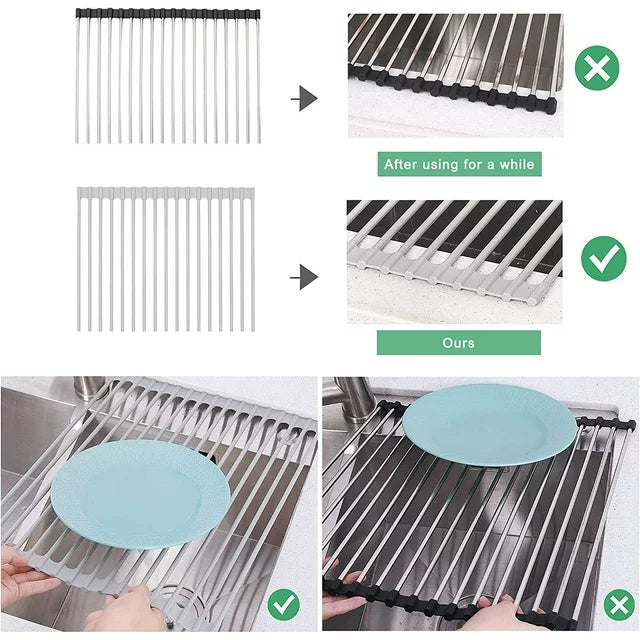 After using for a while

Ours